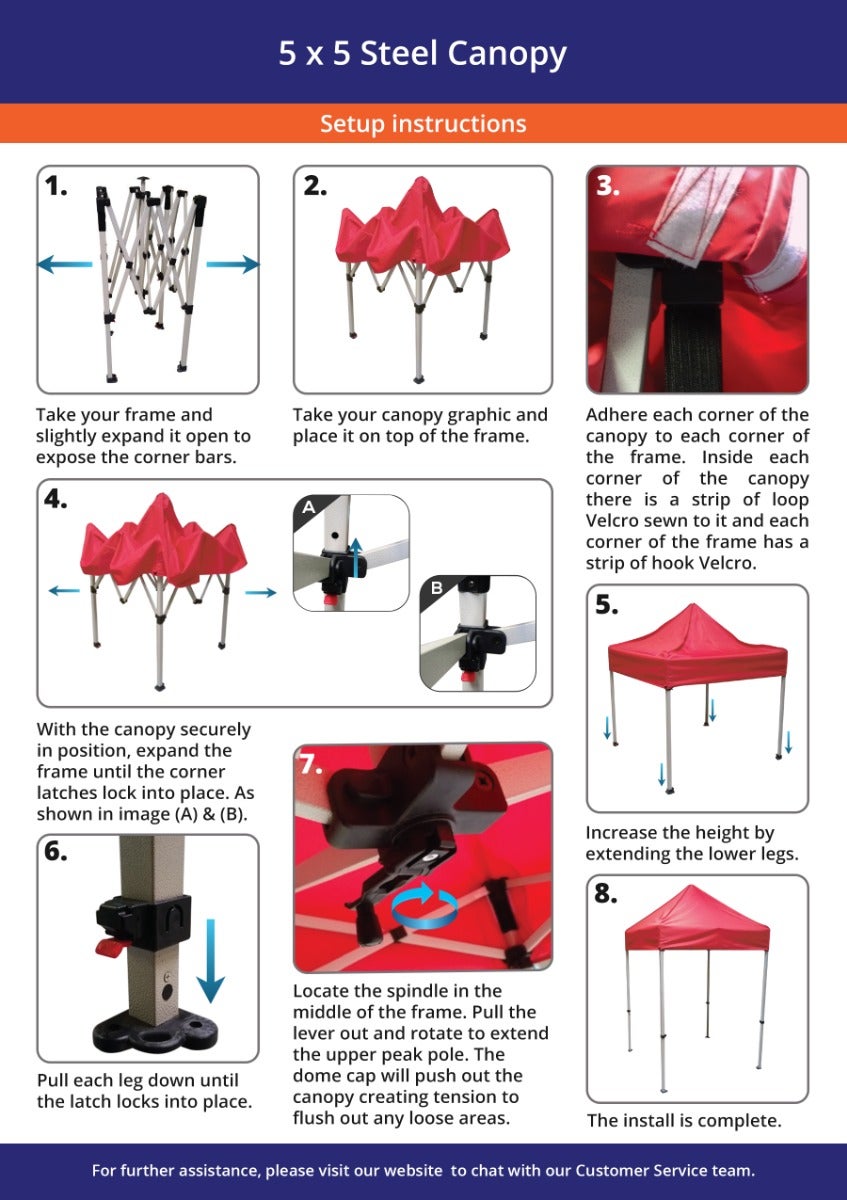 5 x 5 Steel Canopy

Setup instructions

1.

Take your frame and slightly expand it open to expose the corner bars.

2.

Take your canopy graphic and place it on top of the frame.

3.

Adhere each corner of the canopy to each corner of the frame. Inside each corner of the canopy there is a strip of loop Velcro sewn to it and each corner of the frame has a strip of hook Velcro.

4.

A

B

With the canopy securely in position, expand the frame until the corner latches lock into place. As shown in image (A) & (B).

5.

Increase the height by extending the lower legs.

6.

Pull each leg down until the latch locks into place.

7.

Locate the spindle in the middle of the frame. Pull the lever out and rotate to extend the upper peak pole. The dome cap will push out the canopy creating tension to flush out any loose areas.

8.

The install is complete.

For further assistance, please visit our website to chat with our Customer Service team.