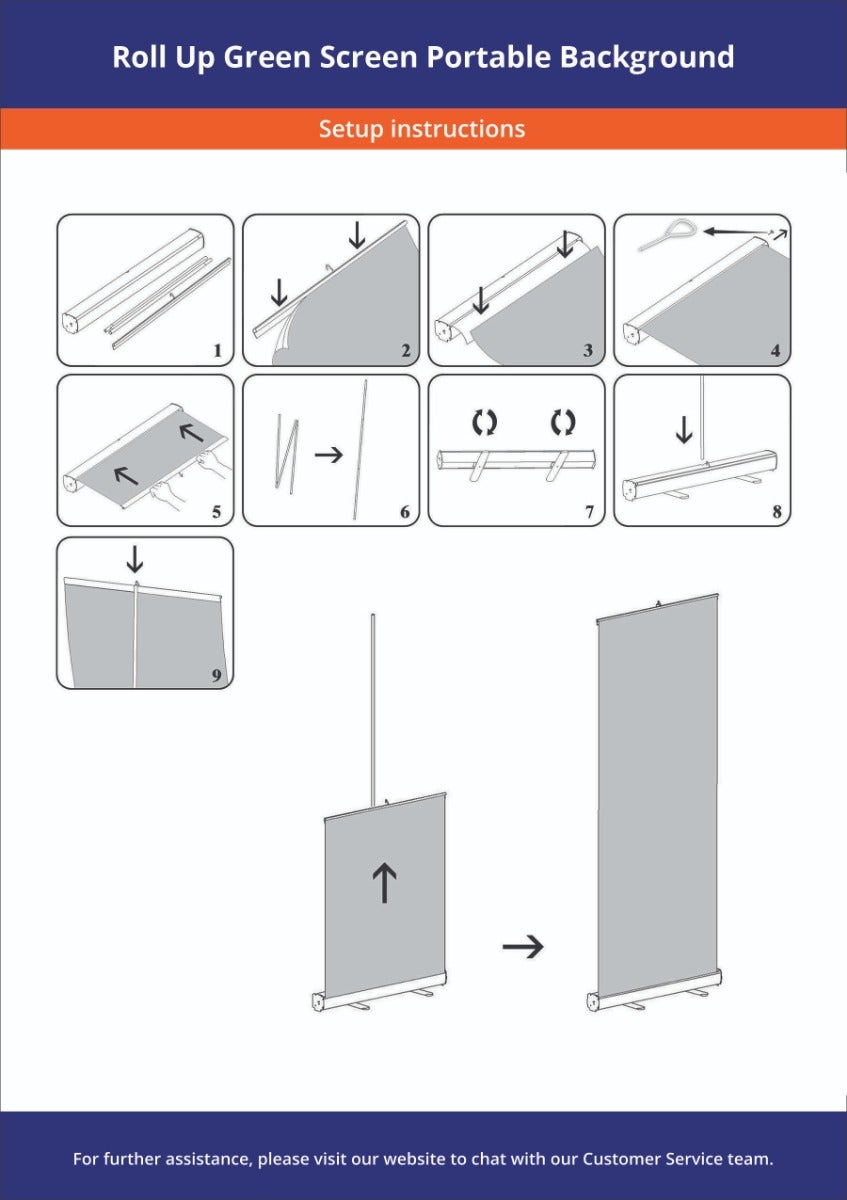 Roll Up Green Screen Portable Background

Setup instructions

1

2

3

4

5

6

7

8

9

For further assistance, please visit our website to chat with our Customer Service team.