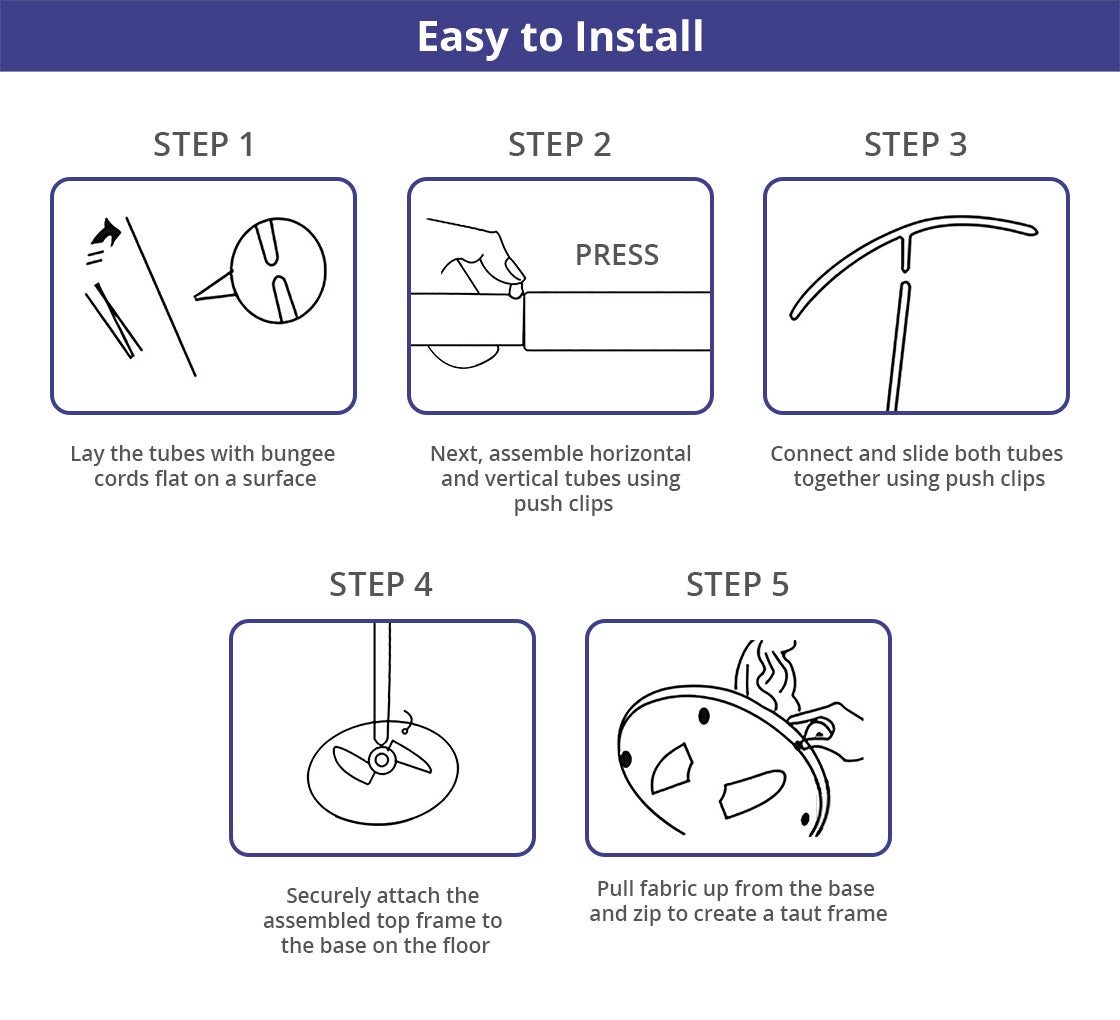 Easy to Install

STEP 1

Lay the tubes with bungee cords flat on a surface

STEP 2

PRESS

Next, assemble horizontal and vertical tubes using push clips

STEP 3

Connect and slide both tubes together using push clips

STEP 4

Securely attach the assembled top frame to the base on the floor

STEP 5

Pull fabric up from the base and zip to create a taut frame