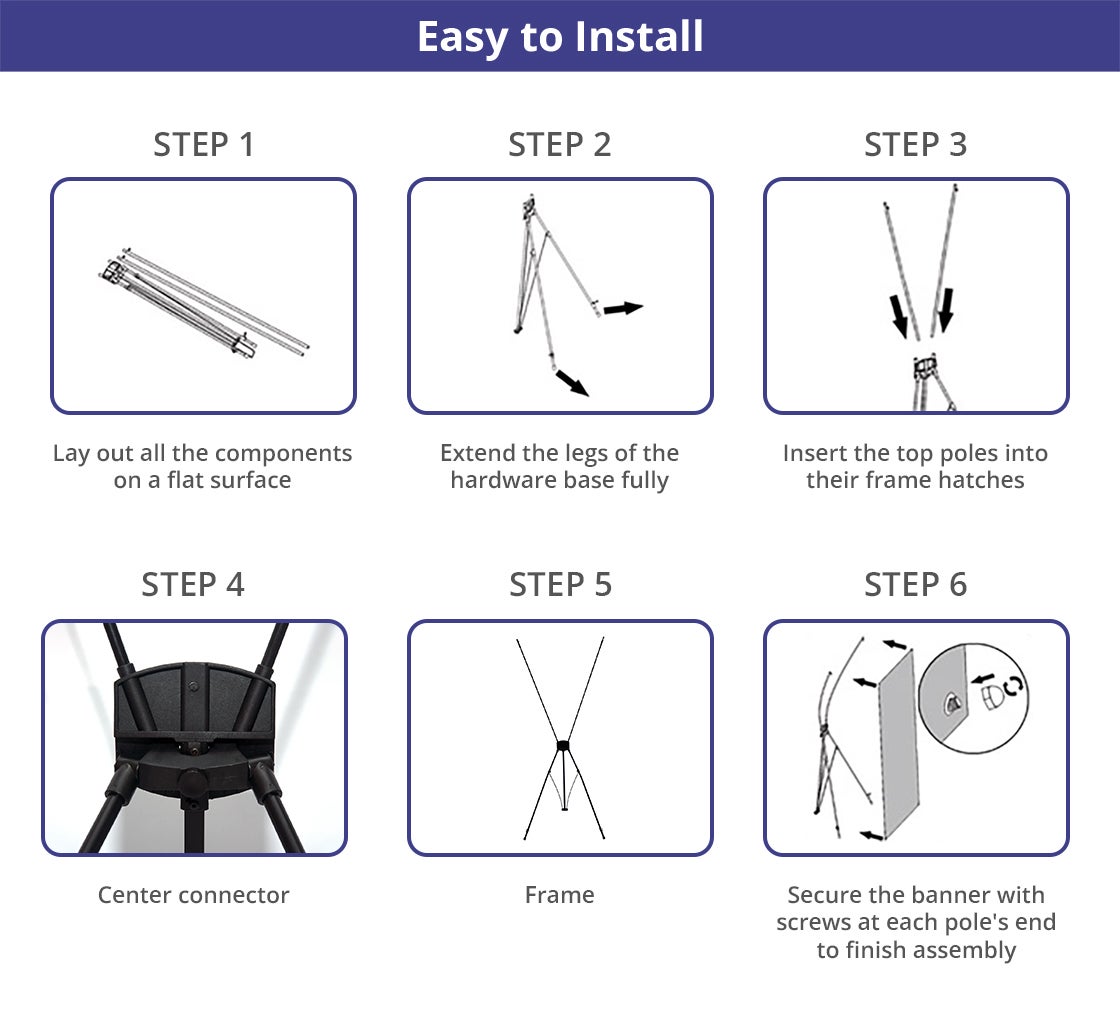 Easy to Install

STEP 1

Lay out all the components on a flat surface

STEP 2

Extend the legs of the hardware base fully

STEP 3

Insert the top poles into their frame hatches

STEP 4

Center connector

STEP 5

Frame

STEP 6

Secure the banner with screws at each pole's end to finish assembly