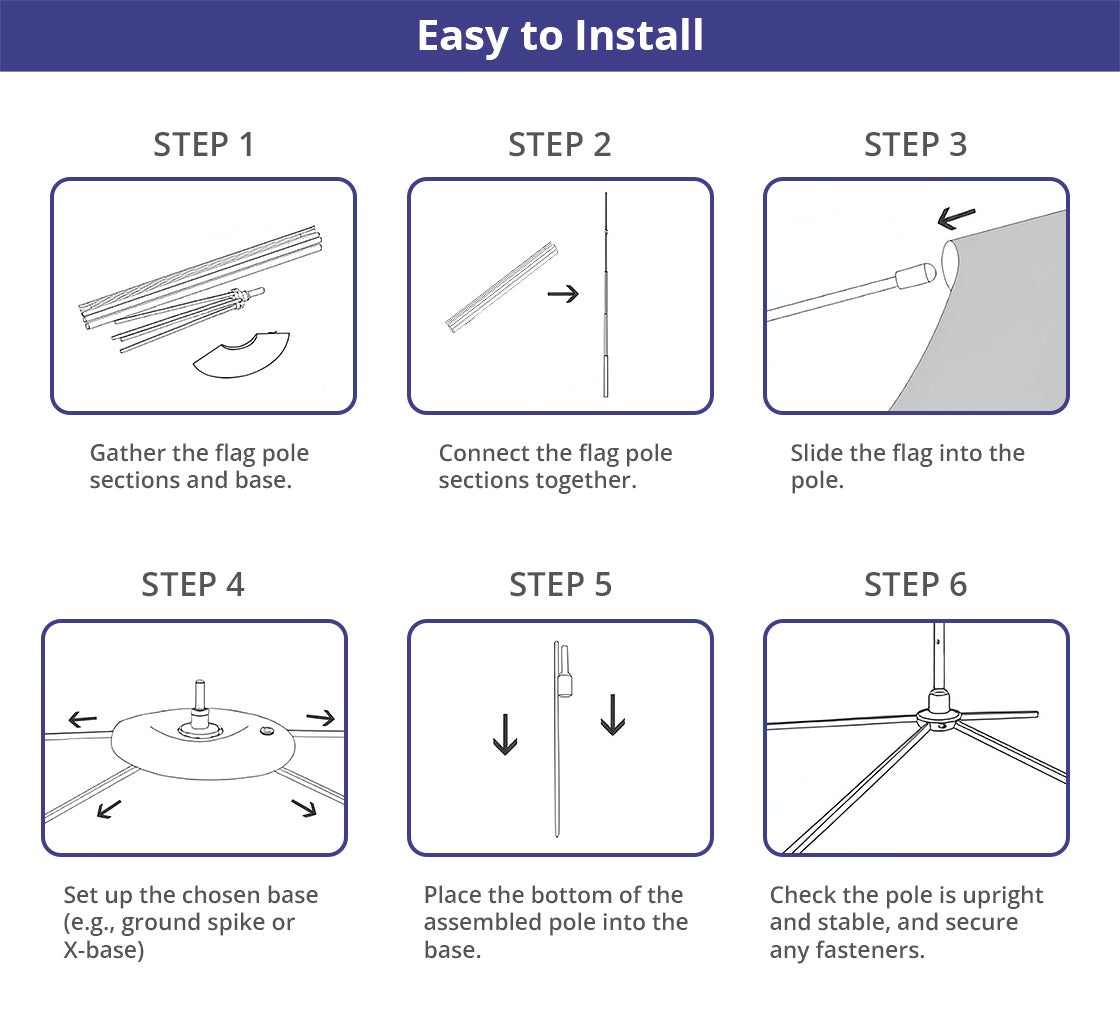 Easy to Install

STEP 1

Gather the flag pole sections and base.

STEP 2

Connect the flag pole sections together.

STEP 3

Slide the flag into the pole.

STEP 4

Set up the chosen base (e.g., ground spike or X-base)

STEP 5

Place the bottom of the assembled pole into the base.

STEP 6

Check the pole is upright and stable, and secure any fasteners.