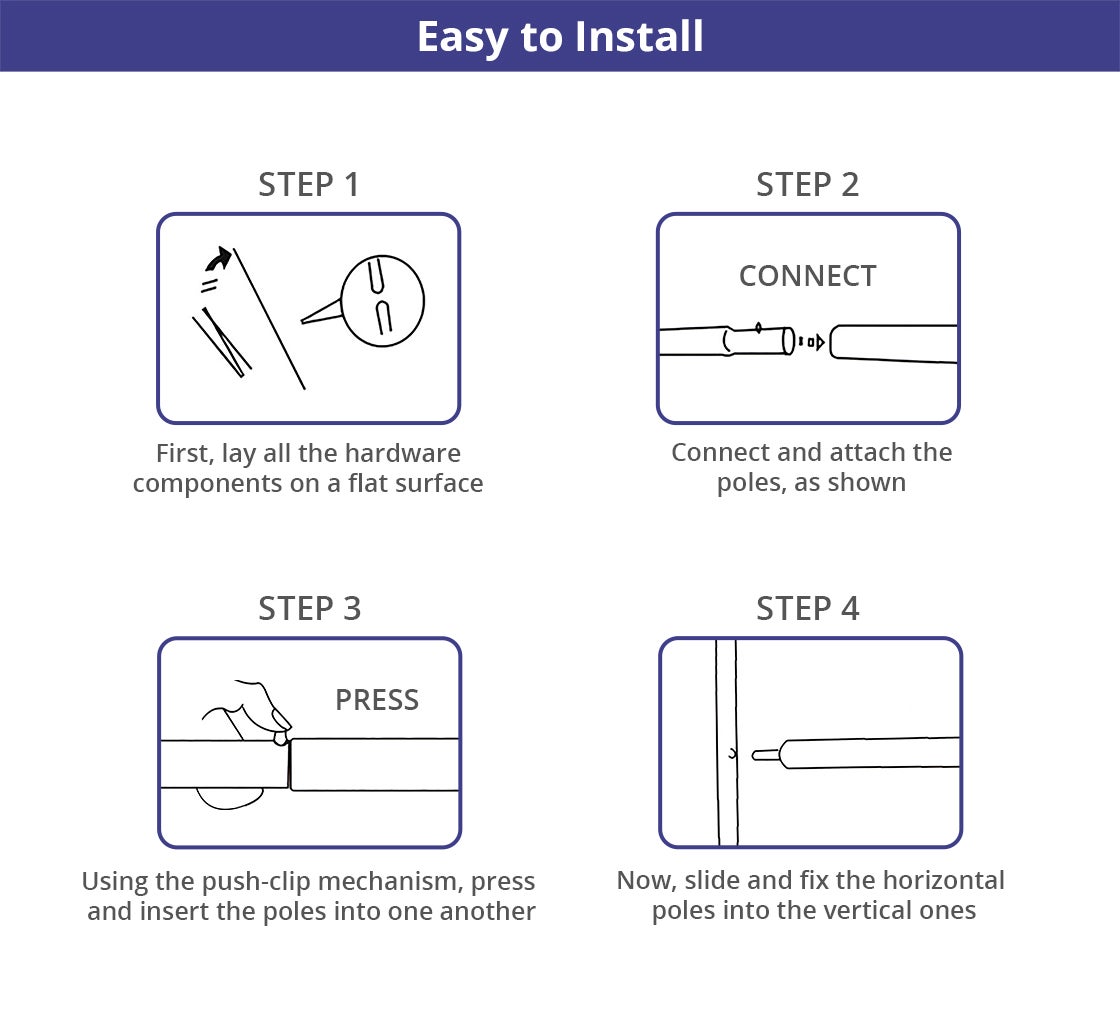 Easy to Install

STEP 1

First, lay all the hardware components on a flat surface

STEP 2

CONNECT

Connect and attach the poles, as shown

STEP 3

PRESS

Using the push-clip mechanism, press and insert the poles into one another

STEP 4

Now, slide and fix the horizontal poles into the vertical ones