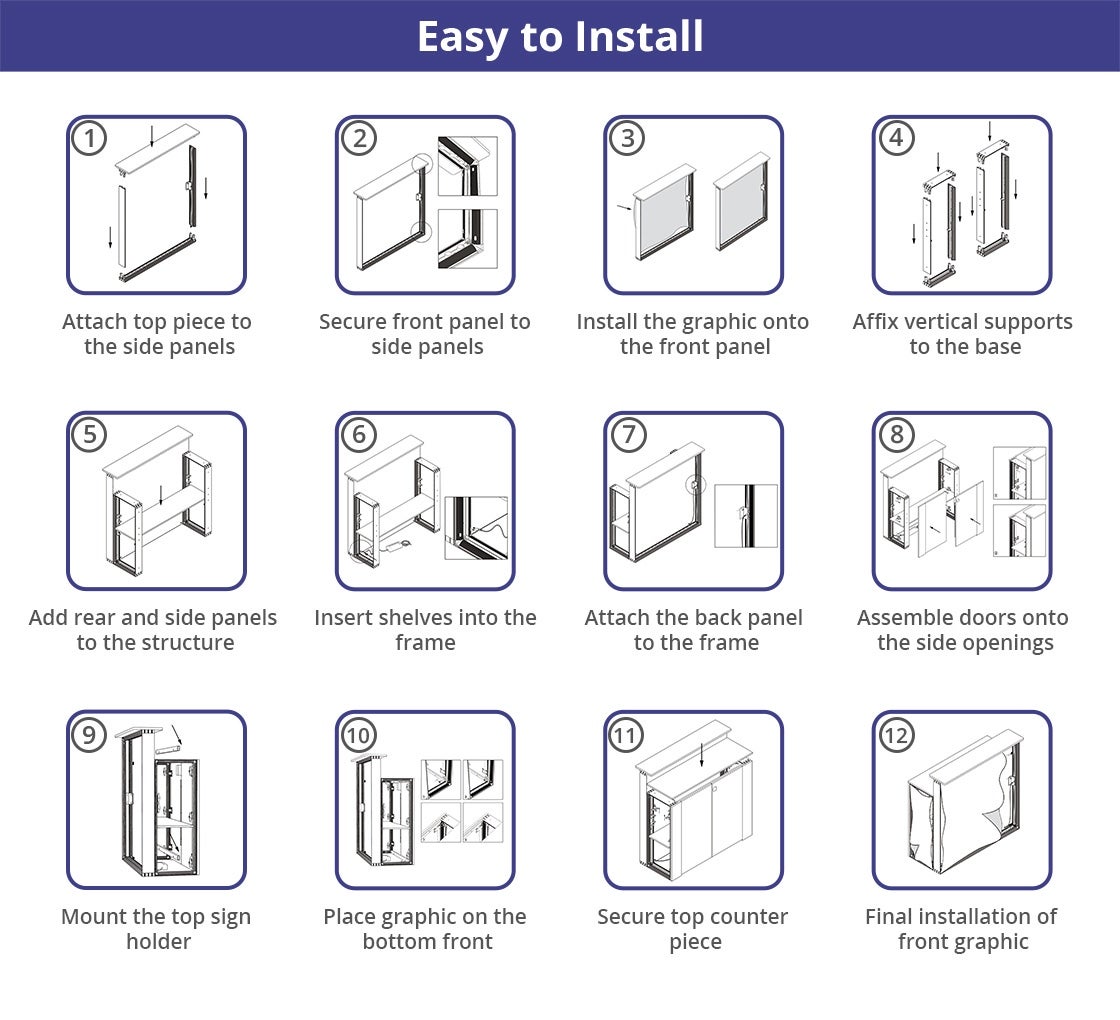 Easy to Install

1

Attach top piece to the side panels

2

Secure front panel to side panels

3

Install the graphic onto the front panel

4

Affix vertical supports to the base

5

Add rear and side panels to the structure

6

Insert shelves into the frame

7

Attach the back panel to the frame

8

Assemble doors onto the side openings

9

Mount the top sign holder

10

Place graphic on the bottom front

11

Secure top counter piece

12

Final installation of front graphic