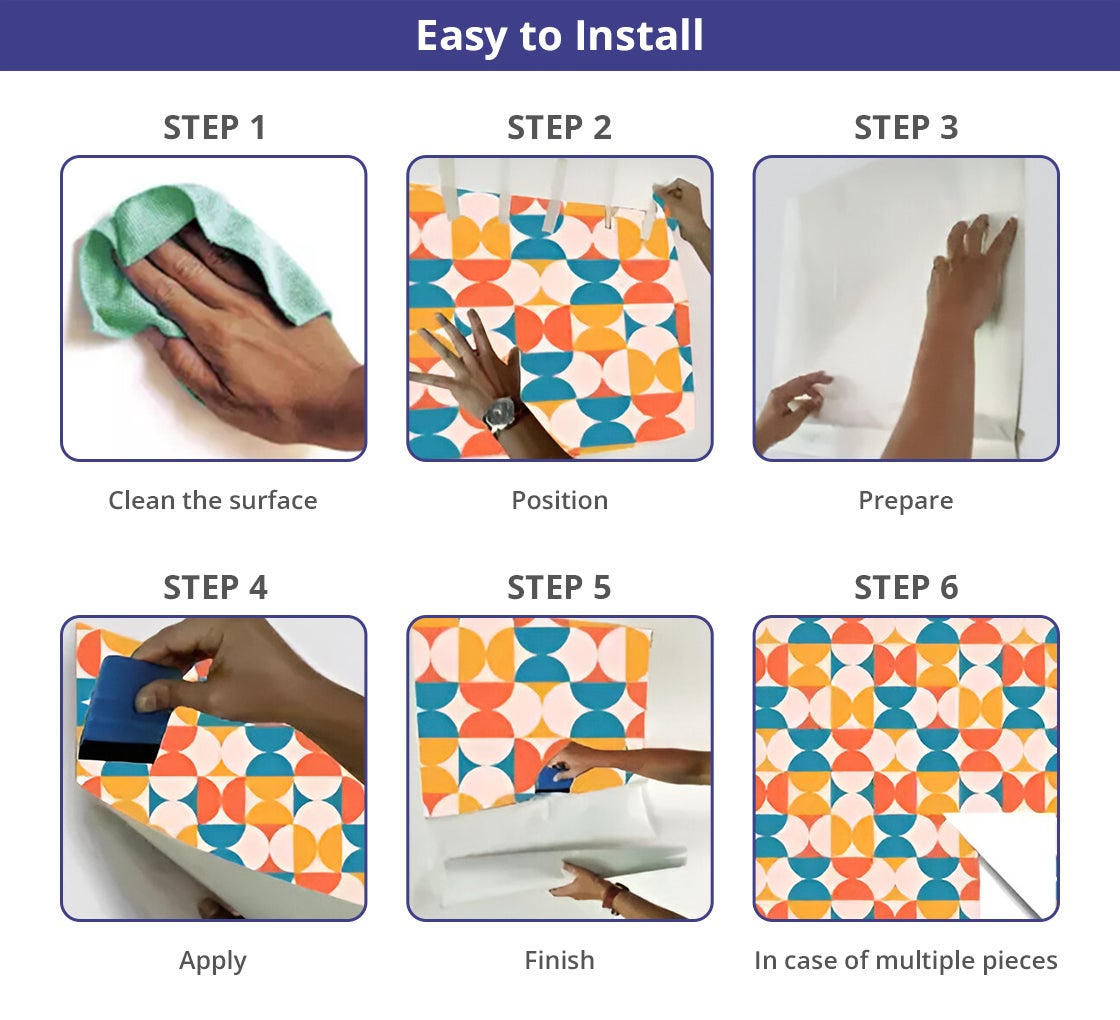 Easy to Install

STEP 1

Clean the surface

STEP 2

Position

STEP 3

Prepare

STEP 4

Apply

STEP 5

Finish

STEP 6

In case of multiple pieces